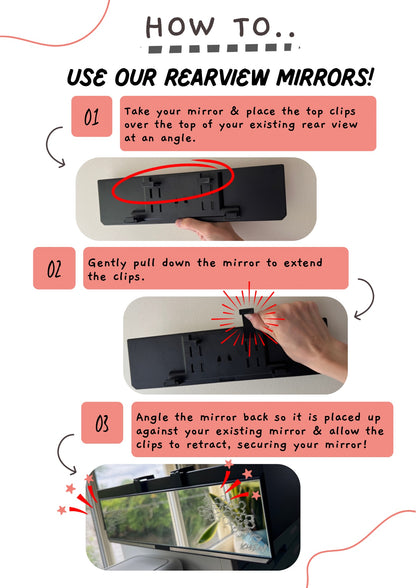 HOW TO..

USE OUR REARVIEW MIRRORS!

01

Take your mirror & place the top clips over the top of your existing rear view at an angle.

02

Gently pull down the mirror to extend the clips.

03

Angle the mirror back so it is placed up against your existing mirror & allow the clips to retract, securing your mirror!